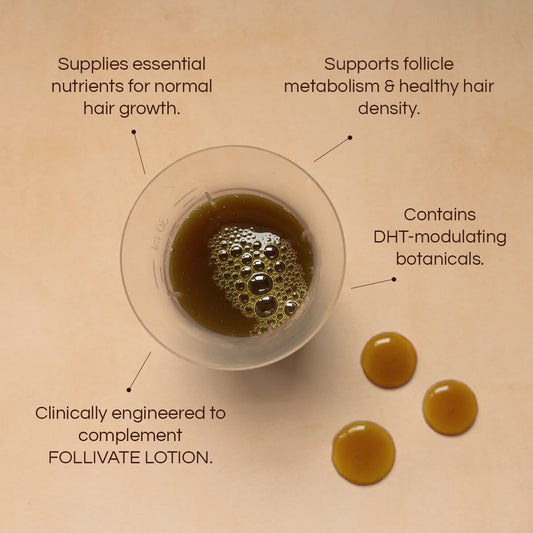 Supplies essential nutrients for normal hair growth.

Supports follicle metabolism & healthy hair density.

30 ml

Contains DHT-modulating botanicals.

Clinically engineered to complement FOLLIVATE LOTION.